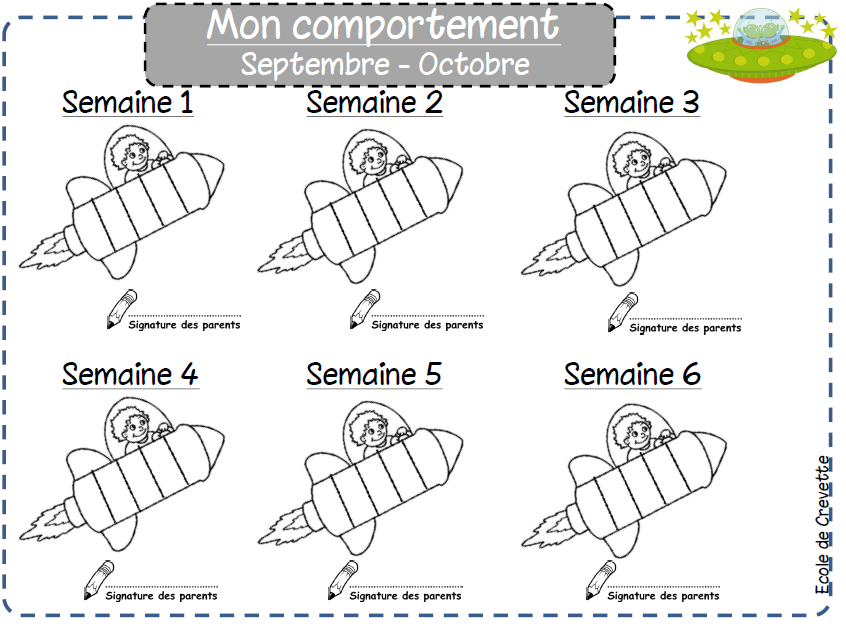 Mon comportement
Septembre - Octobre

Semaine 1

Signature des parents

Semaine 2

Signature des parents

Semaine 3

Signature des parents

Semaine 4

Signature des parents

Semaine 5

Signature des parents

Semaine 6

Signature des parents

Ecole de Crevette